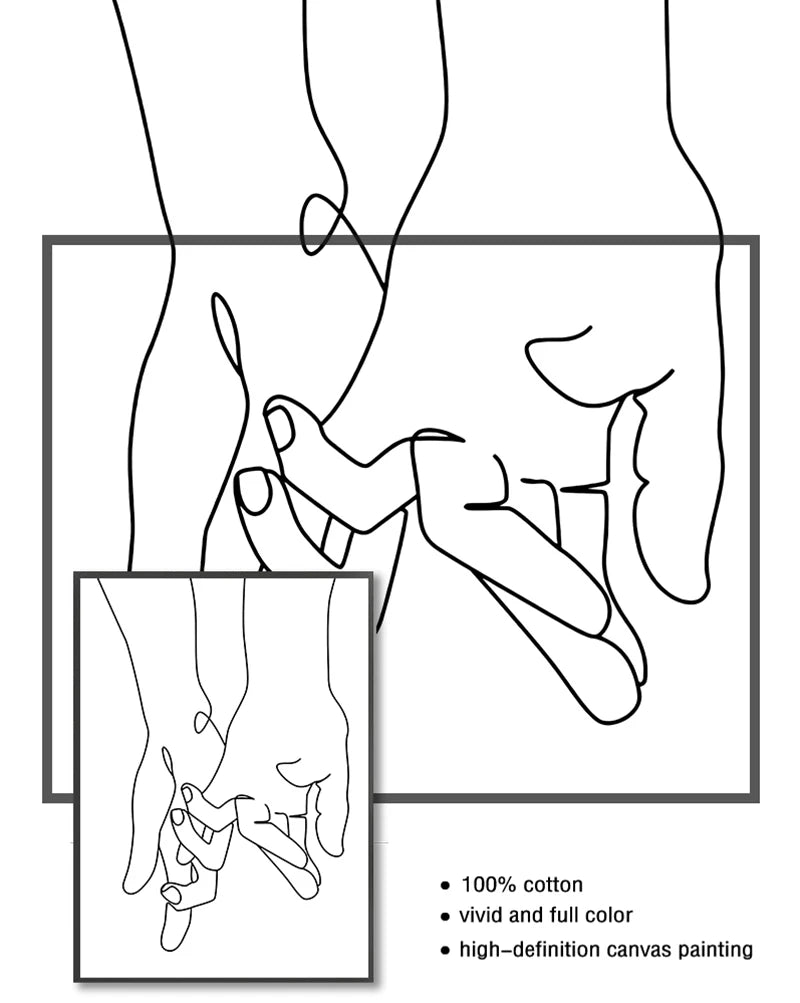 • 100% cotton
• vivid and full color
• high-definition canvas painting